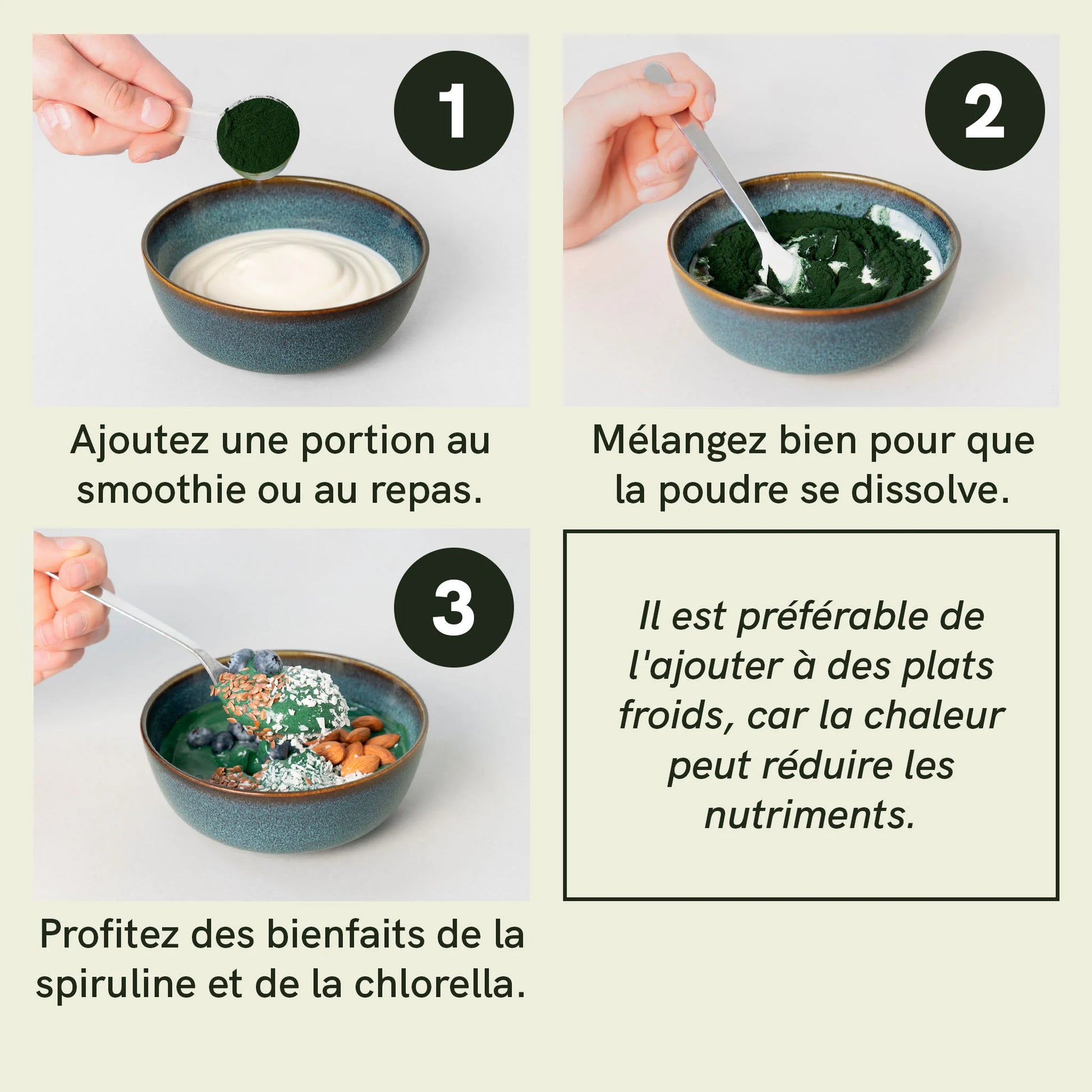 1

Ajoutez une portion au smoothie ou au repas.

2

Mélangez bien pour que la poudre se dissolve.

3

Profitez des bienfaits de la spiruline et de la chlorella.

Il est préférable de l'ajouter à des plats froids, car la chaleur peut réduire les nutriments.