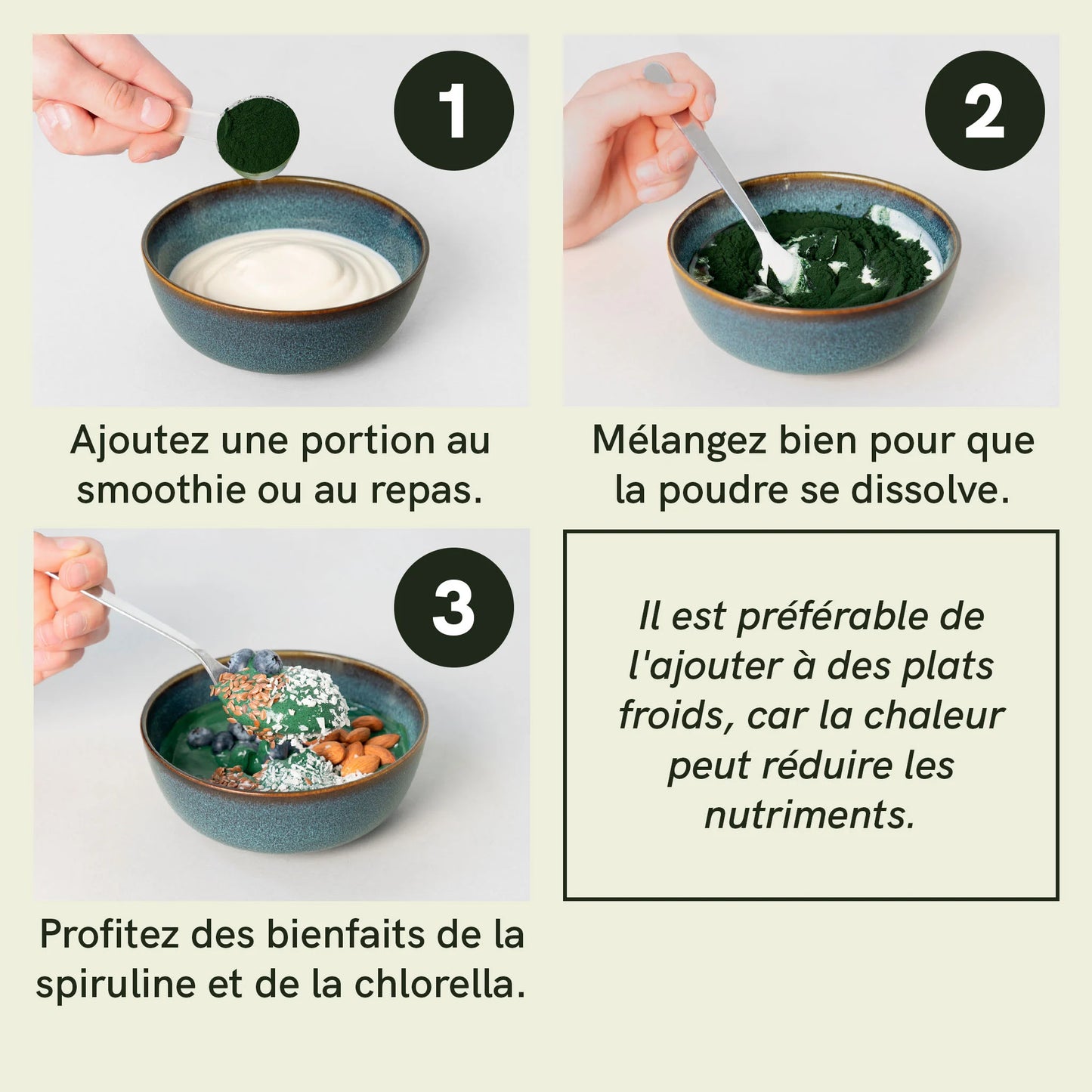 1

Ajoutez une portion au smoothie ou au repas.

2

Mélangez bien pour que la poudre se dissolve.

3

Profitez des bienfaits de la spiruline et de la chlorella.

Il est préférable de l'ajouter à des plats froids, car la chaleur peut réduire les nutriments.